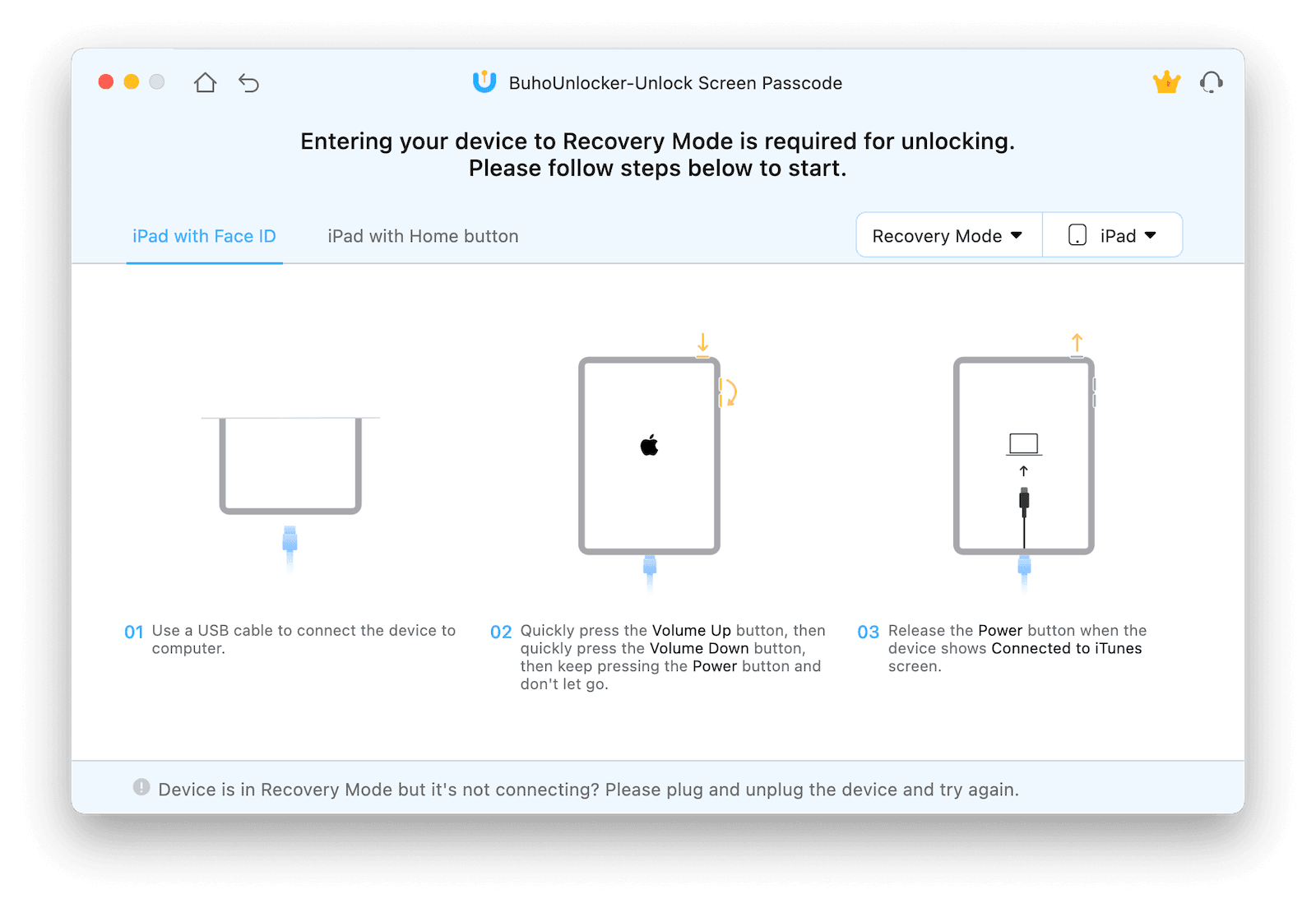 BuhoUnlocker-Unlock Screen Passcode

Entering your device to Recovery Mode is required for unlocking.
Please follow steps below to start.

iPad with Face ID

iPad with Home button

Recovery Mode

iPad

01 Use a USB cable to connect the device to computer.

02 Quickly press the Volume Up button, then quickly press the Volume Down button, then keep pressing the Power button and don't let go.

03 Release the Power button when the device shows Connected to iTunes screen.

Device is in Recovery Mode but it's not connecting? Please plug and unplug the device and try again.