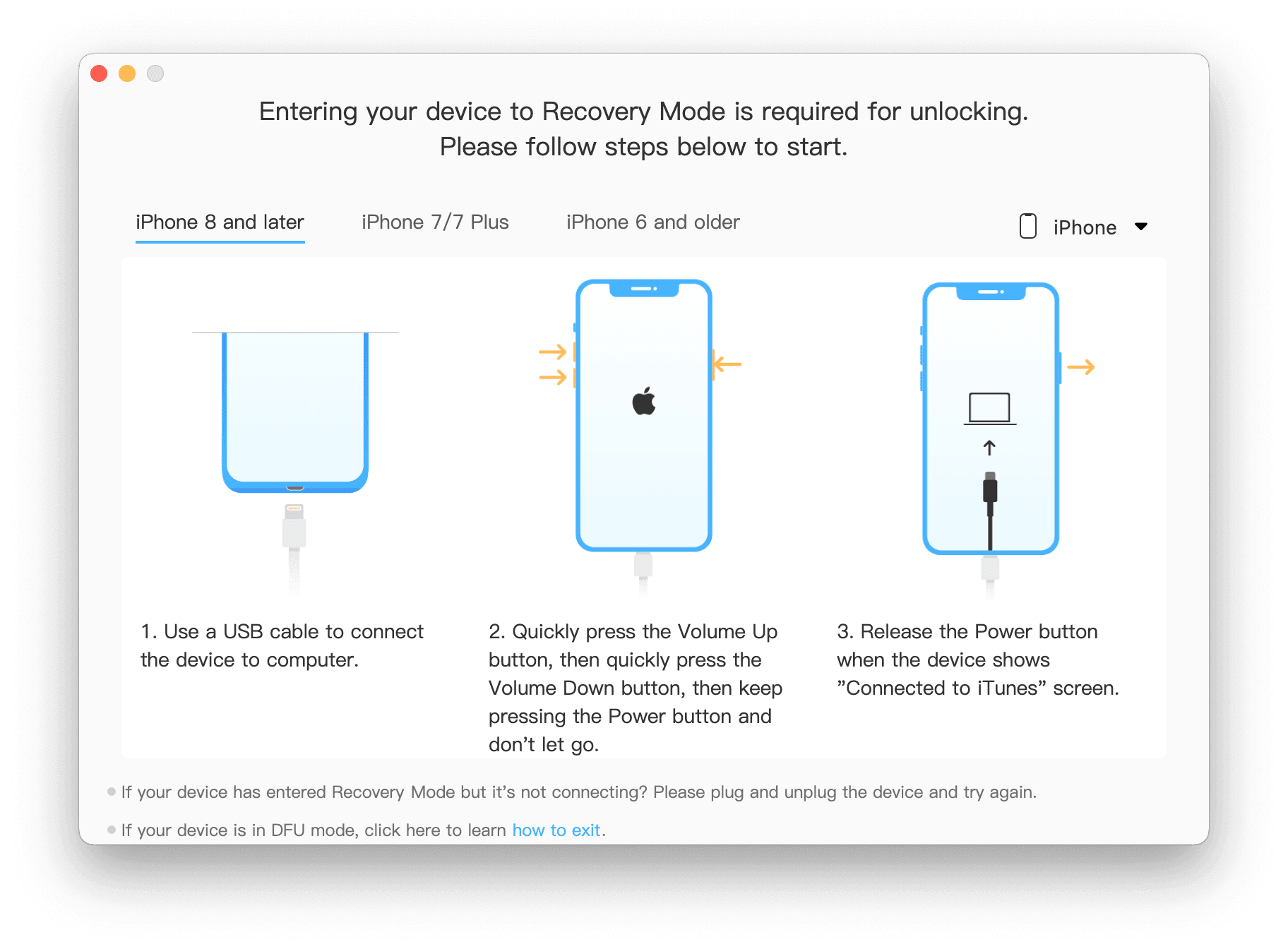 Entering your device to Recovery Mode is required for unlocking.
Please follow steps below to start.

iPhone 8 and later

iPhone 7/7 Plus

iPhone 6 and older

iPhone

1. Use a USB cable to connect the device to computer.

2. Quickly press the Volume Up button, then quickly press the Volume Down button, then keep pressing the Power button and don’t let go.

3. Release the Power button when the device shows ”Connected to iTunes” screen.

If your device has entered Recovery Mode but it’s not connecting? Please plug and unplug the device and try again.

If your device is in DFU mode, click here to learn how to exit.