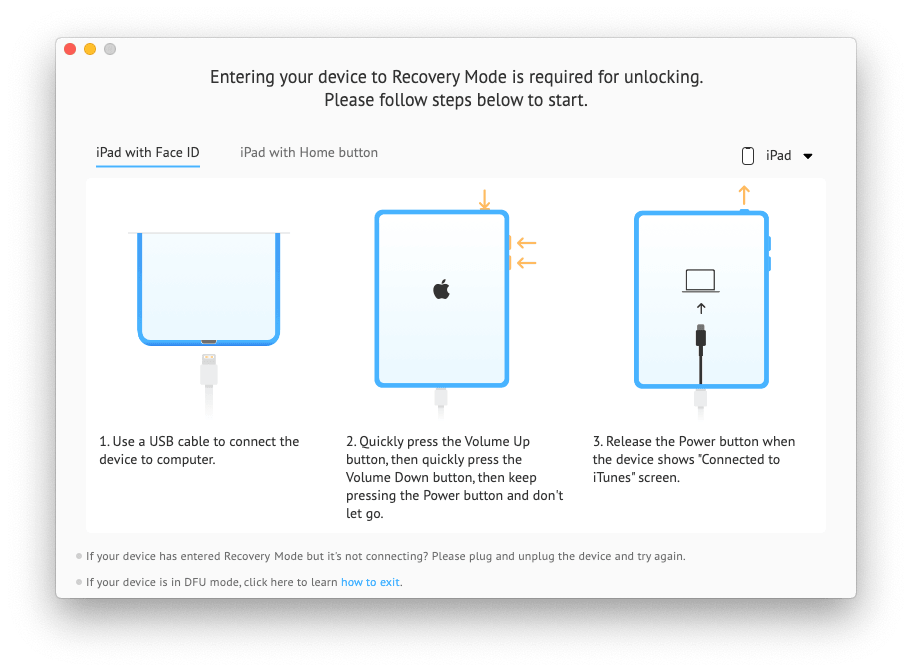 Entering your device to Recovery Mode is required for unlocking.
Please follow steps below to start.

iPad with Face ID

iPad with Home button

iPad

1. Use a USB cable to connect the device to computer.

2. Quickly press the Volume Up button, then quickly press the Volume Down button, then keep pressing the Power button and don't let go.

3. Release the Power button when the device shows "Connected to iTunes" screen.

If your device has entered Recovery Mode but it's not connecting? Please plug and unplug the device and try again.

If your device is in DFU mode, click here to learn how to exit.