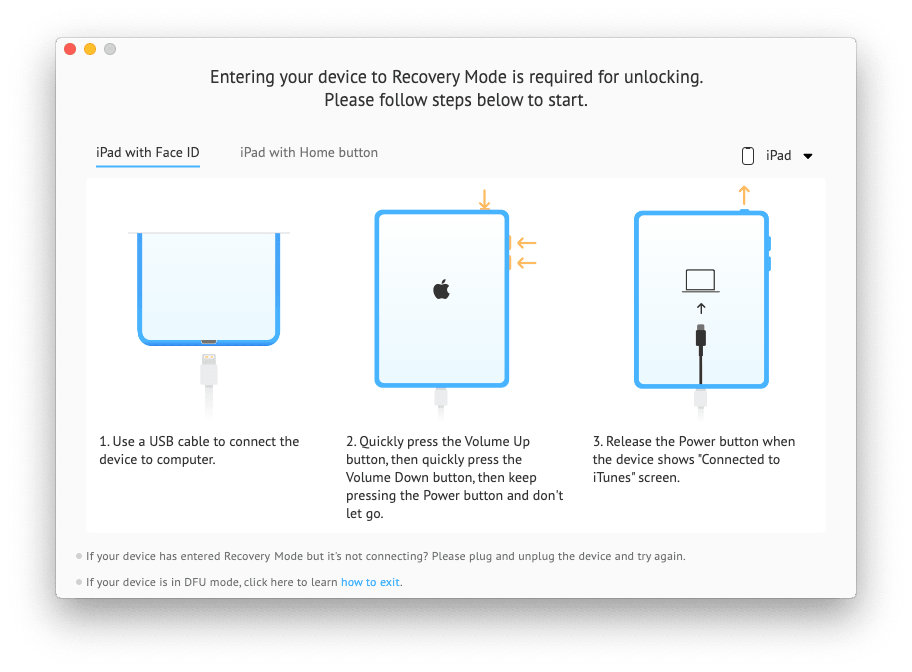 Entering your device to Recovery Mode is required for unlocking.
Please follow steps below to start.

iPad with Face ID

iPad with Home button

iPad

1. Use a USB cable to connect the device to computer.

2. Quickly press the Volume Up button, then quickly press the Volume Down button, then keep pressing the Power button and don't let go.

3. Release the Power button when the device shows "Connected to iTunes" screen.

If your device has entered Recovery Mode but it's not connecting? Please plug and unplug the device and try again.

If your device is in DFU mode, click here to learn how to exit.