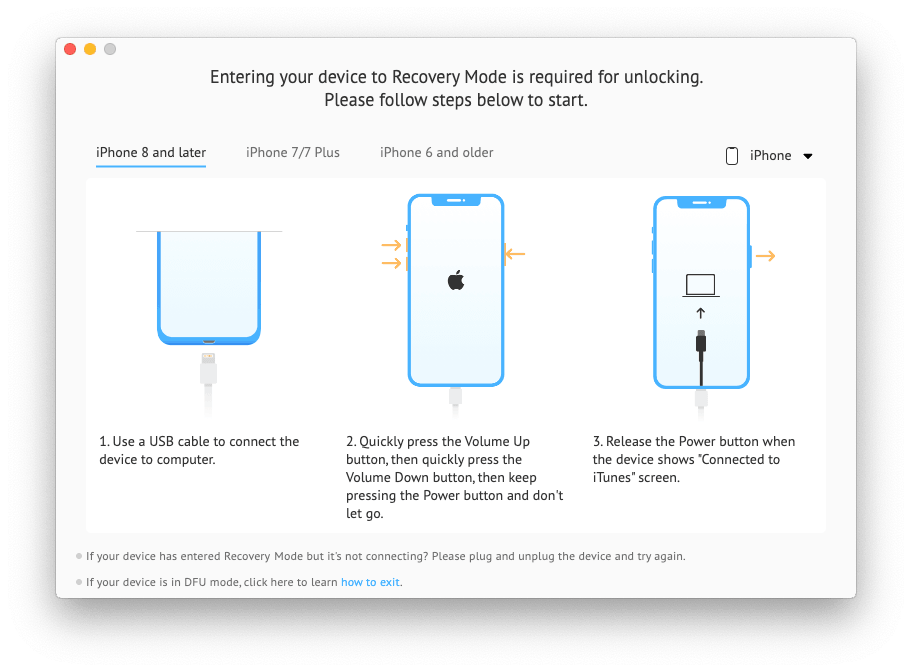 Entering your device to Recovery Mode is required for unlocking.
Please follow steps below to start.

iPhone 8 and later

iPhone 7/7 Plus

iPhone 6 and older

iPhone

1. Use a USB cable to connect the device to computer.

2. Quickly press the Volume Up button, then quickly press the Volume Down button, then keep pressing the Power button and don't let go.

3. Release the Power button when the device shows "Connected to iTunes" screen.

If your device has entered Recovery Mode but it's not connecting? Please plug and unplug the device and try again.

If your device is in DFU mode, click here to learn how to exit.