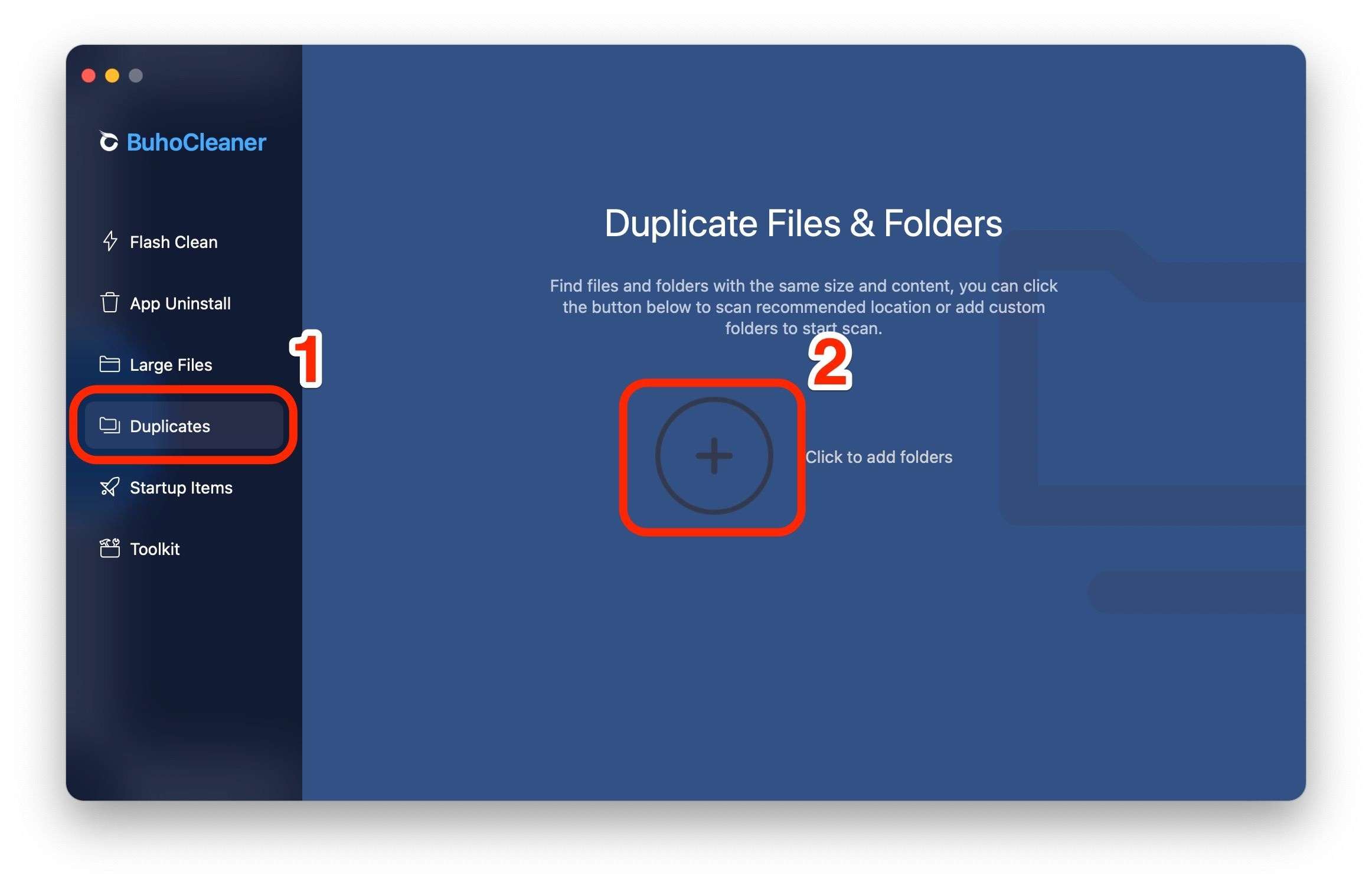 BuhoCleaner

Flash Clean

App Uninstall

Large Files

1

Duplicates

Startup Items

Toolkit

Duplicate Files & Folders

Find files and folders with the same size and content, you can click the button below to scan recommended location or add custom folders to start scan.

2

+

Click to add folders