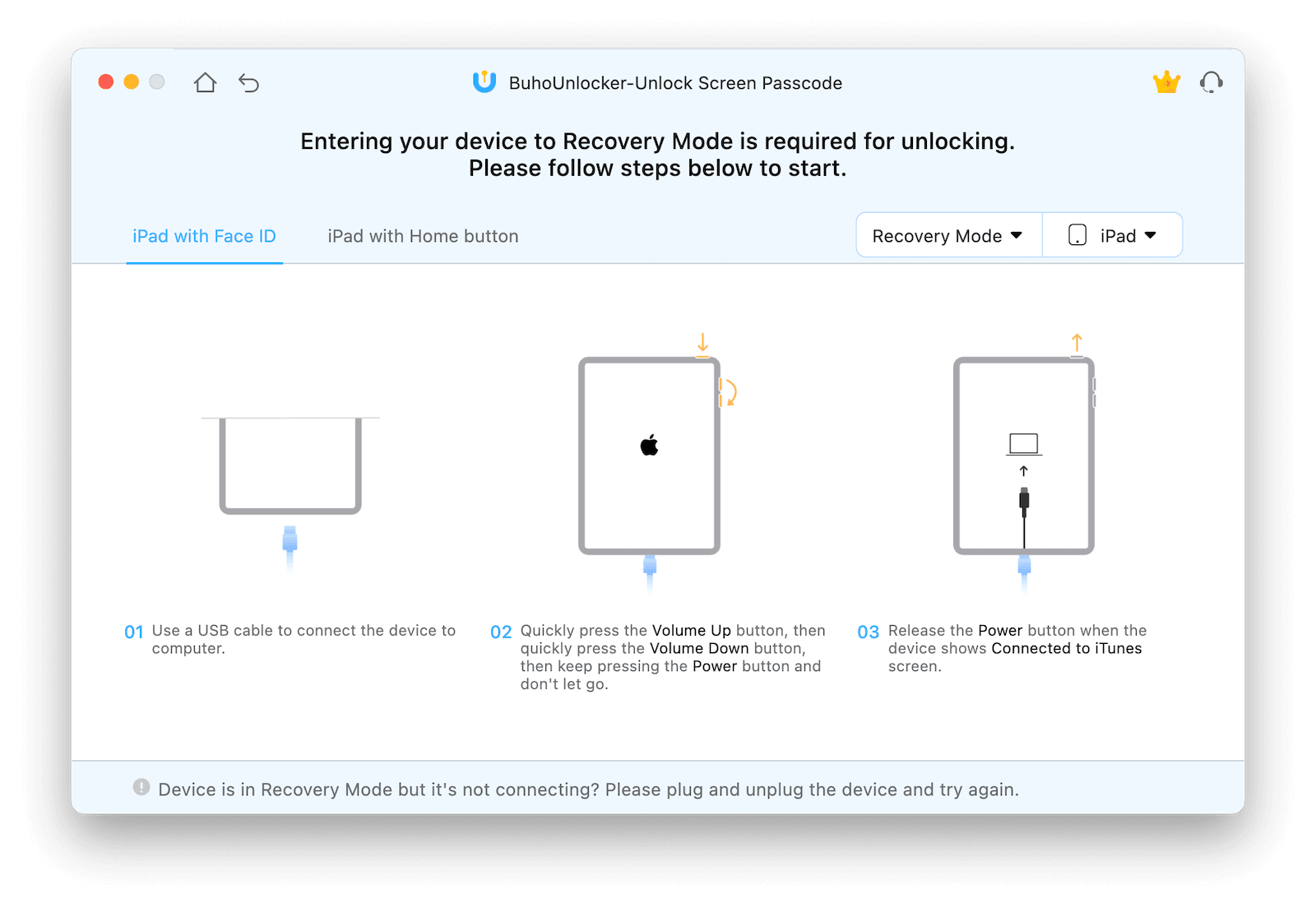 BuhoUnlocker-Unlock Screen Passcode

Entering your device to Recovery Mode is required for unlocking.
Please follow steps below to start.

iPad with Face ID

iPad with Home button

Recovery Mode

iPad

01 Use a USB cable to connect the device to computer.

02 Quickly press the Volume Up button, then quickly press the Volume Down button, then keep pressing the Power button and don't let go.

03 Release the Power button when the device shows Connected to iTunes screen.

Device is in Recovery Mode but it's not connecting? Please plug and unplug the device and try again.