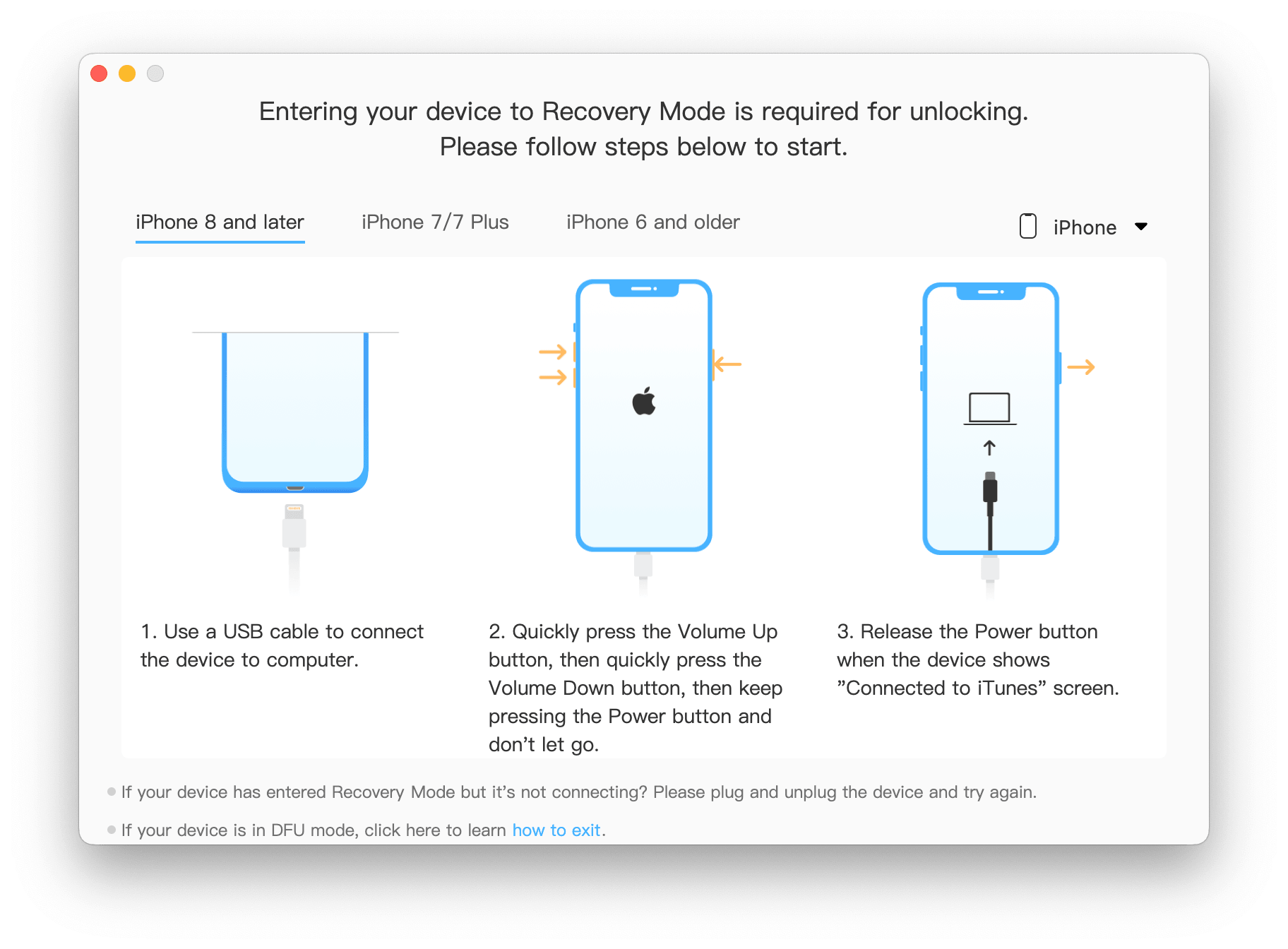 Entering your device to Recovery Mode is required for unlocking.
Please follow steps below to start.

iPhone 8 and later iPhone 7/7 Plus iPhone 6 and older iPhone

1. Use a USB cable to connect the device to computer.

2. Quickly press the Volume Up button, then quickly press the Volume Down button, then keep pressing the Power button and don’t let go.

3. Release the Power button when the device shows ”Connected to iTunes” screen.

If your device has entered Recovery Mode but it’s not connecting? Please plug and unplug the device and try again.

If your device is in DFU mode, click here to learn how to exit.