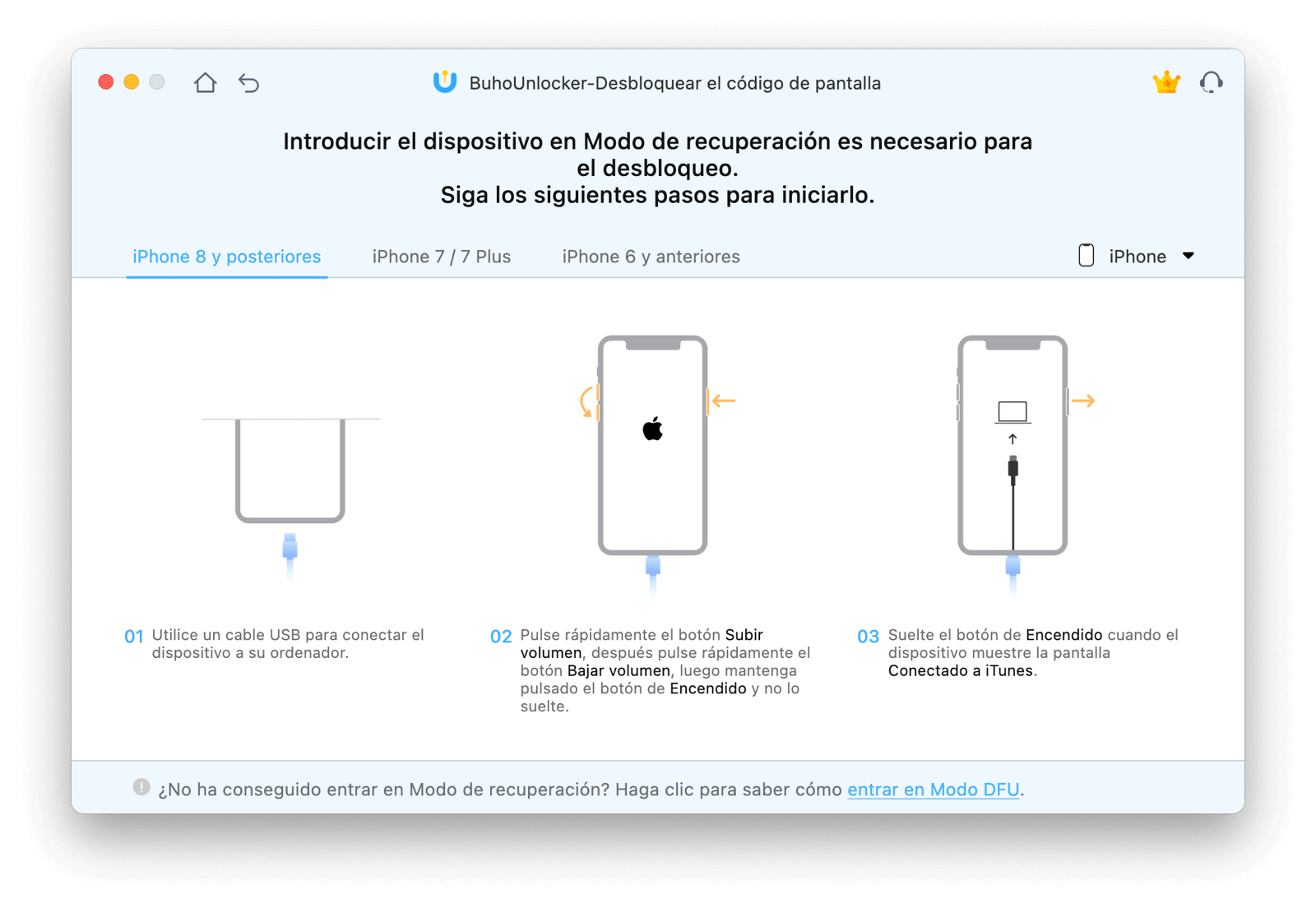 BuhoUnlocker-Desbloquear el código de pantalla

Introducir el dispositivo en Modo de recuperación es necesario para el desbloqueo.
Siga los siguientes pasos para iniciarlo.

iPhone 8 y posteriores iPhone 7 / 7 Plus iPhone 6 y anteriores iPhone

01 Utilice un cable USB para conectar el dispositivo a su ordenador.

02 Pulse rápidamente el botón Subir volumen, después pulse rápidamente el botón Bajar volumen, luego mantenga pulsado el botón de Encendido y no lo suelte.

03 Suelte el botón de Encendido cuando el dispositivo muestre la pantalla Conectado a iTunes.

¿No ha conseguido entrar en Modo de recuperación? Haga clic para saber cómo entrar en Modo DFU.